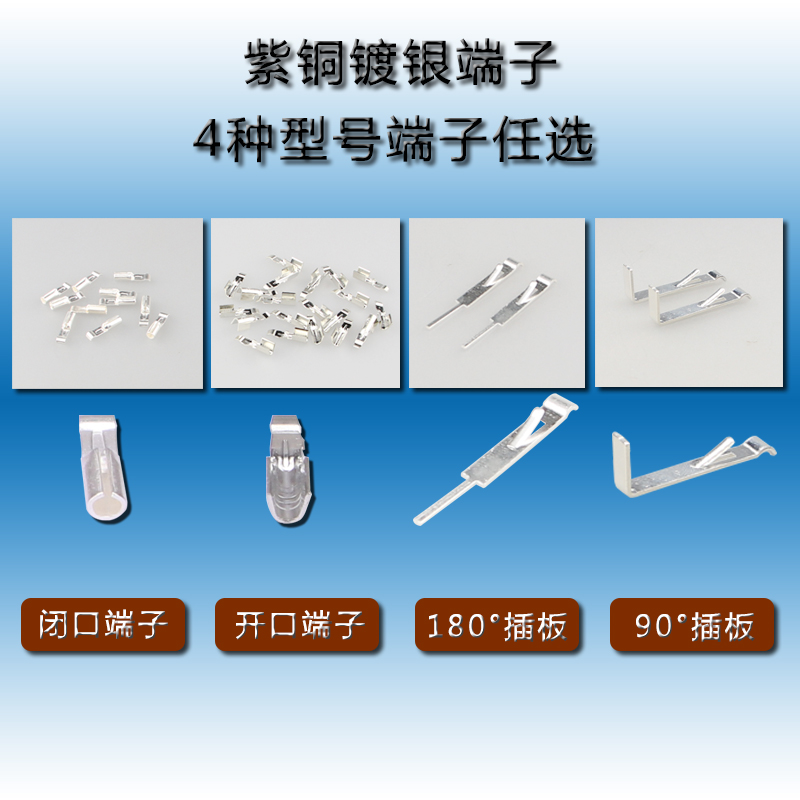 紫铜镀银端子
4种型号端子任选

闭口端子

开口端子

180°插板

90°插板